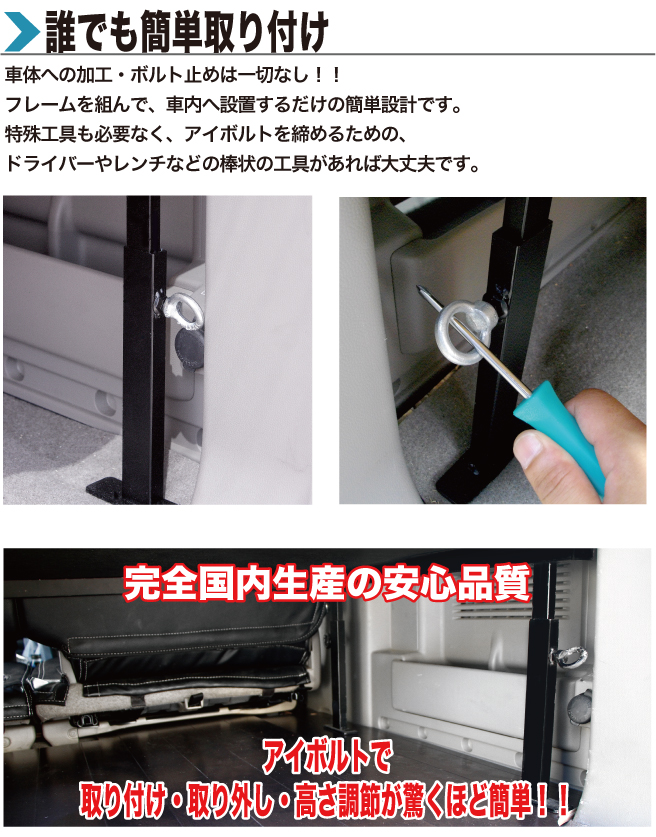 誰でも簡単取り付け

車体への加工・ボルト止めは一切なし！！
フレームを組んで、車内へ設置するだけの簡単設計です。
特殊工具も必要なく、アイボルトを締めるための、
ドライバーやレンチなどの棒状の工具があれば大丈夫です。

完全国内生産の安心品質

アイボルトで
取り付け・取り外し・高さ調節が驚くほど簡単！！